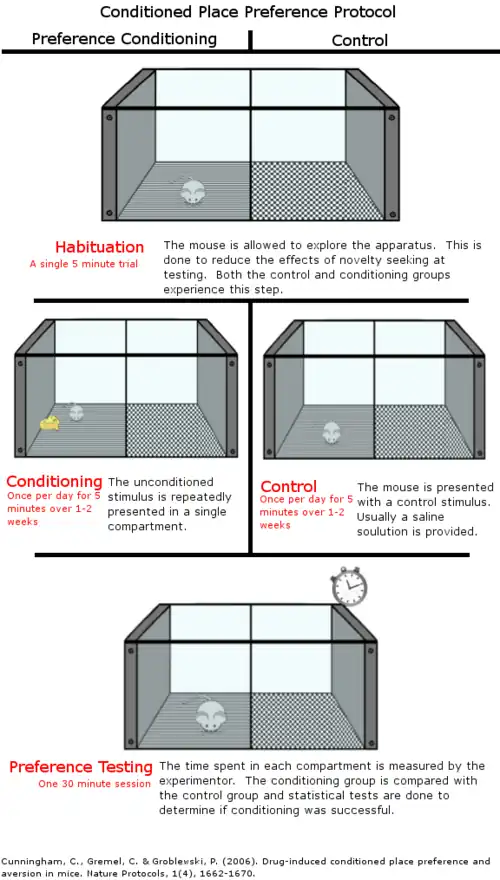 Conditioned Place Preference Protocol

Preference Conditioning

Control

Habituation
A single 5 minute trial

The mouse is allowed to explore the apparatus. This is done to reduce the effects of novelty seeking at testing. Both the control and conditioning groups experience this step.

Conditioning
Once per day for 5 minutes over 1-2 weeks

The unconditioned stimulus is repeatedly presented in a single compartment.

Control
Once per day for 5 minutes over 1-2 weeks

The mouse is presented with a control stimulus. Usually a saline soulution is provided.

Preference Testing
One 30 minute session

The time spent in each compartment is measured by the experimentor. The conditioning group is compared with the control group and statistical tests are done to determine if conditioning was successful.

Cunningham, C., Gremel, C. & Groblewski, P. (2006). Drug-induced conditioned place preference and aversion in mice. Nature Protocols, 1(4), 1662-1670.