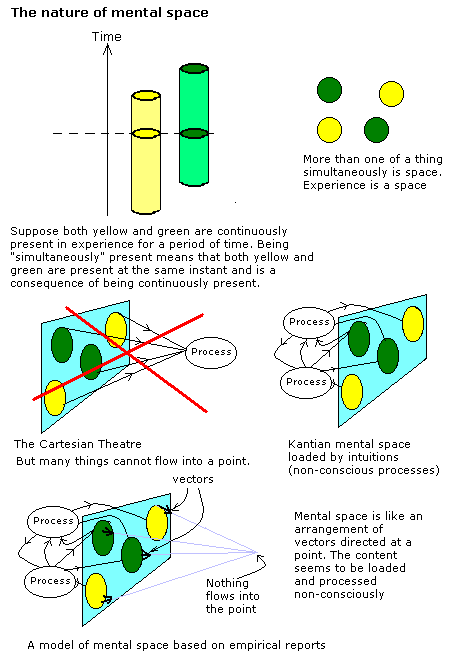 The nature of mental space

Time

More than one of a thing simultaneously is space. Experience is a space

Suppose both yellow and green are continuously present in experience for a period of time. Being "simultaneously" present means that both yellow and green are present at the same instant and is a consequence of being continuously present.

Process

The Cartesian Theatre
But many things cannot flow into a point.

Process

Process

Kantian mental space loaded by intuitions (non-conscious processes)

vectors

Process

Process

Nothing flows into the point

Mental space is like an arrangement of vectors directed at a point. The content seems to be loaded and processed non-consciously

A model of mental space based on empirical reports