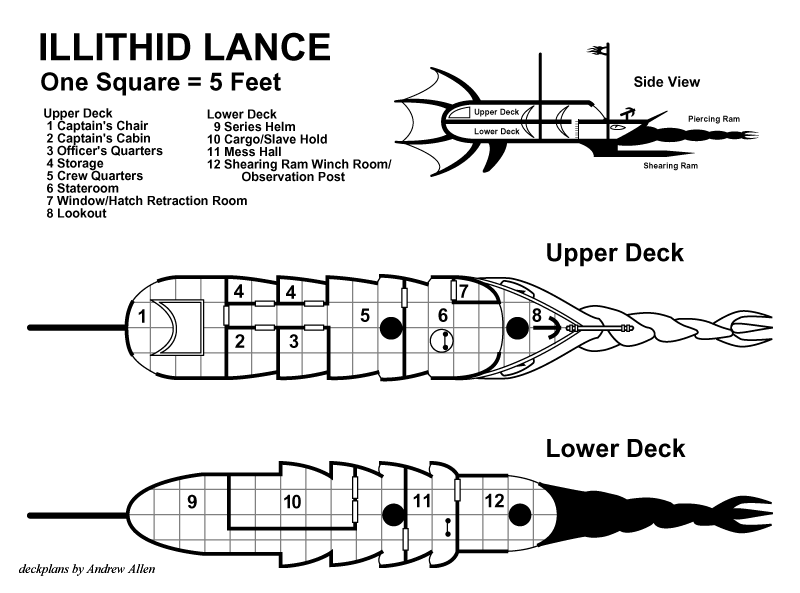 ILLITHID LANCE
One Square = 5 Feet

Upper Deck
1 Captain's Chair
2 Captain's Cabin
3 Officer's Quarters
4 Storage
5 Crew Quarters
6 Stateroom
7 Window/Hatch Retraction Room
8 Lookout

Lower Deck
9 Series Helm
10 Cargo/Slave Hold
11 Mess Hall
12 Shearing Ram Winch Room/ Observation Post

Side View
Upper Deck
Lower Deck
Piercing Ram
Shearing Ram

Upper Deck
1
4
4
2
3
5
6
7
8

Lower Deck
9
10
11
12

deckplans by Andrew Allen