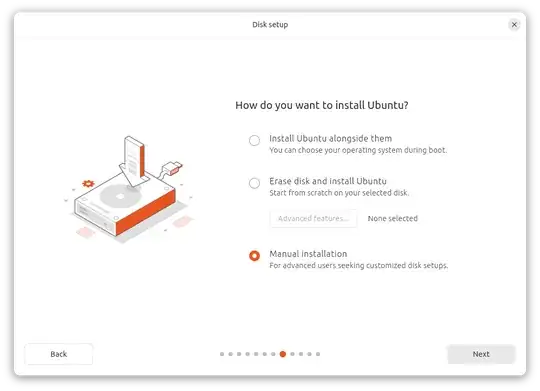 Disk setup

How do you want to install Ubuntu?

Install Ubuntu alongside them
You can choose your operating system during boot.

Erase disk and install Ubuntu
Start from scratch on your selected disk.

Advanced features...

None selected

Manual installation
For advanced users seeking customized disk setups.

Back

Next